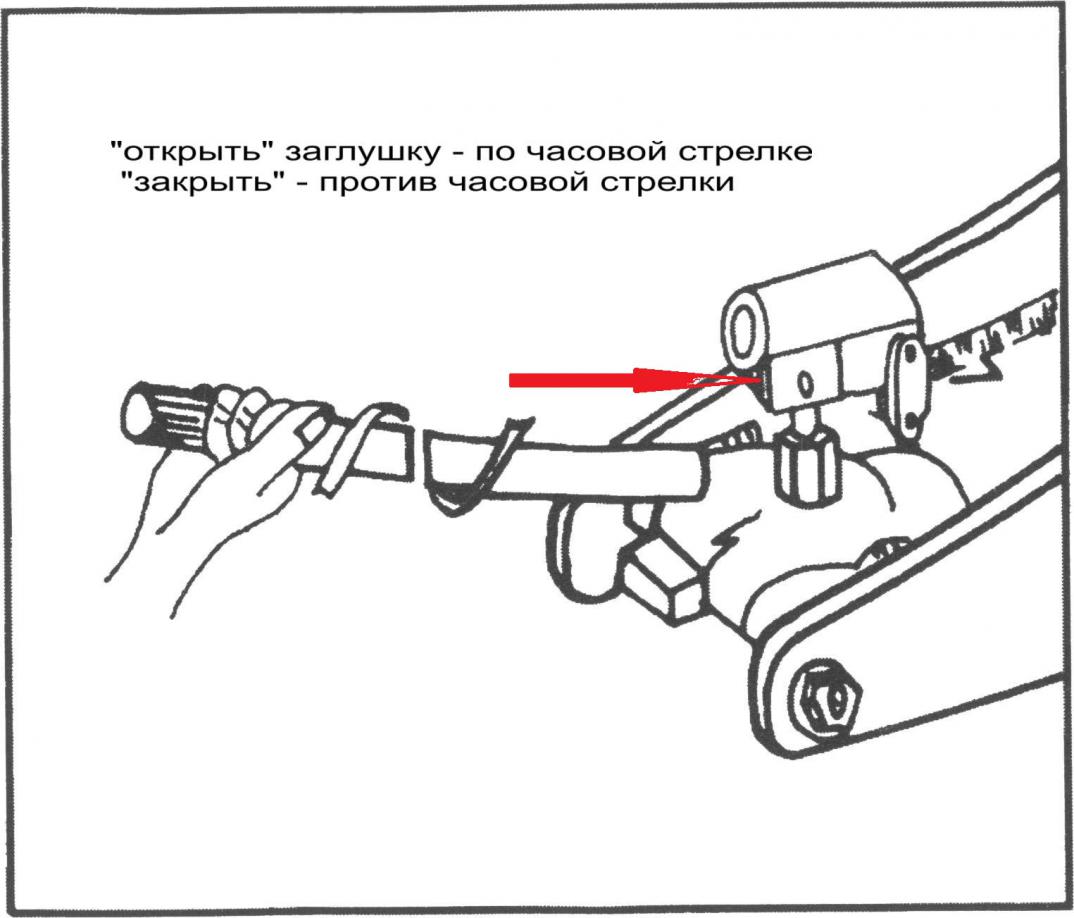 "открыть" заглушку - по часовой стрелке
"закрыть" - против часовой стрелки